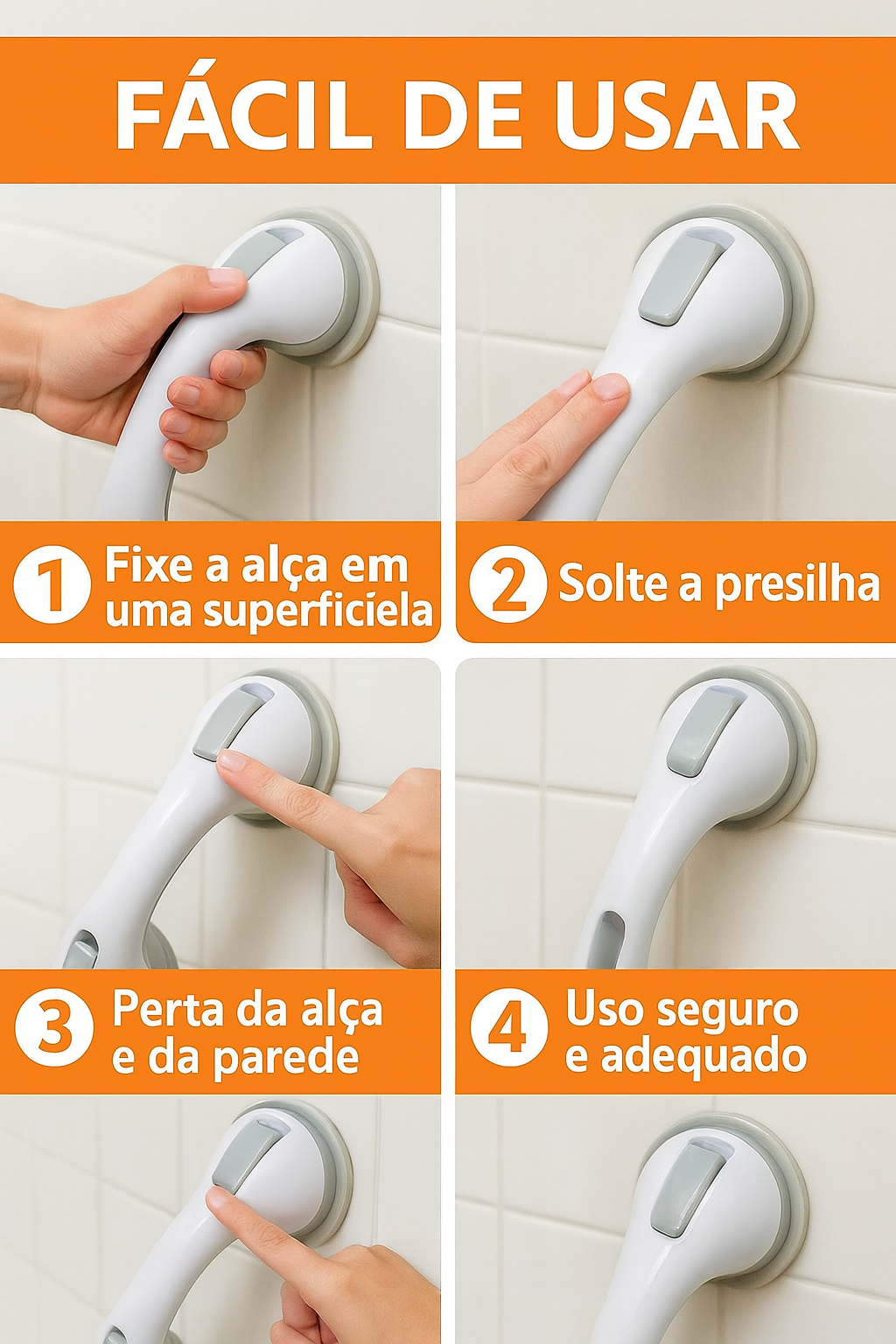 FÁCIL DE USAR

1 Fixe a alça em uma superficiela

2 Solte a presilha

3 Perta da alça e da parede

4 Uso seguro e adequado